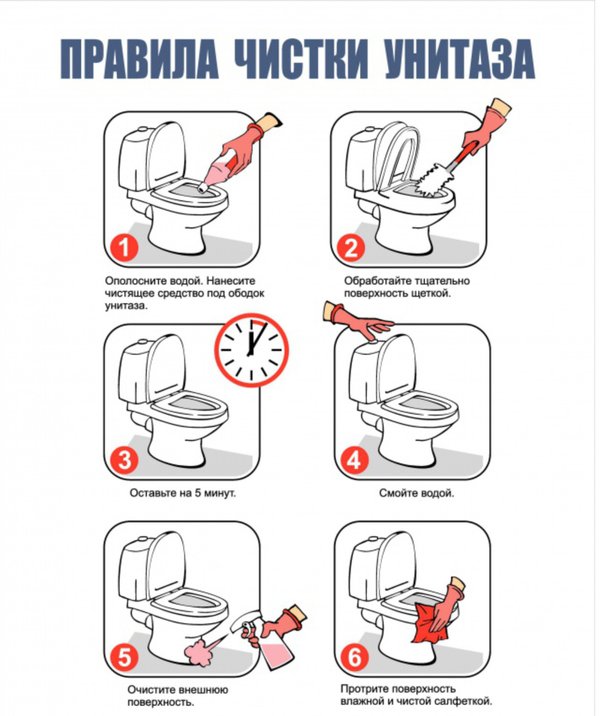 ПРАВИЛА ЧИСТКИ УНИТАЗА

1

Ополосните водой. Нанесите чистящее средство под ободок унитаза.

2

Обработайте тщательно поверхность щеткой.

3

Оставьте на 5 минут.

4

Смойте водой.

5

Очистите внешнюю поверхность.

6

Протрите поверхность влажной и чистой салфеткой.