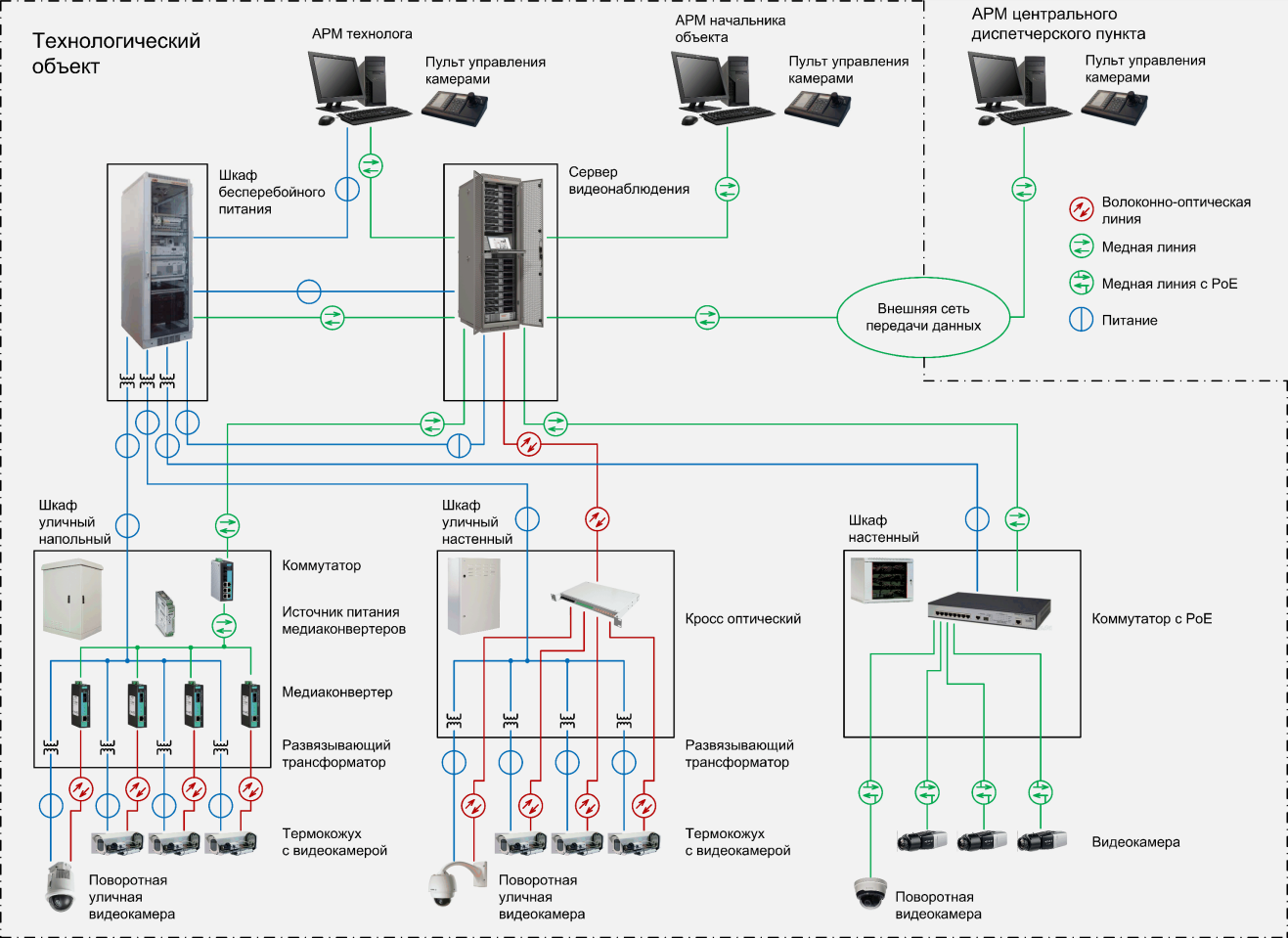 Технологический объект

АРМ технолога

Пульт управления камерами

АРМ начальника объекта

Пульт управления камерами

АРМ центрального диспетчерского пункта

Пульт управления камерами

Шкаф бесперебойного питания

Сервер видеонаблюдения

Волоконно-оптическая линия

Медная линия

Медная линия с PoE

Питание

Внешняя сеть передачи данных

Шкаф уличный напольный

Коммутатор

Источник питания медиаконвертеров

Медиаконвертер

Развязывающий трансформатор

Термокожух с видеокамерой

Поворотная уличная видеокамера

Шкаф уличный настенный

Кросс оптический

Развязывающий трансформатор

Термокожух с видеокамерой

Поворотная уличная видеокамера

Шкаф настенный

Коммутатор с PoE

Видеокамера

Поворотная видеокамера