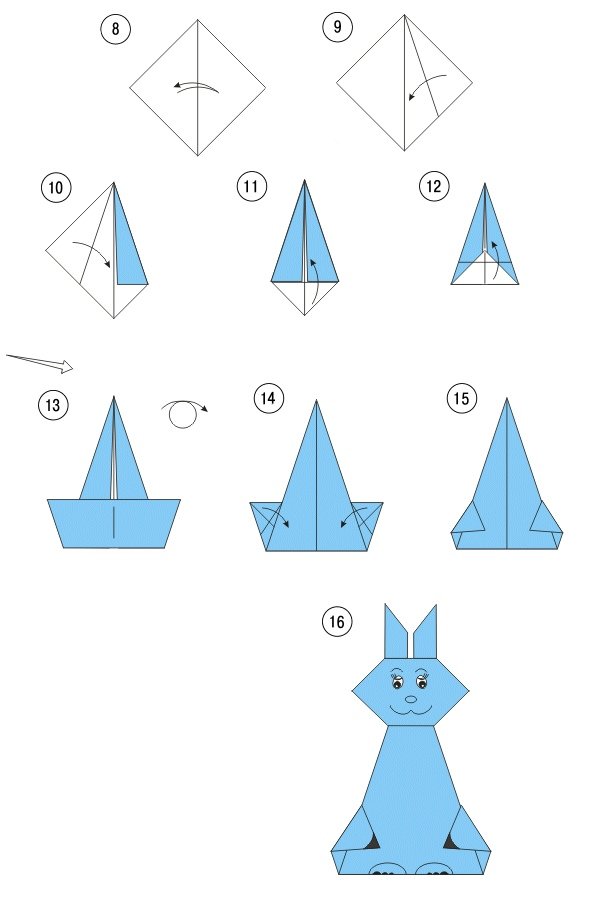 8

9

10

11

12

13

14

15

16