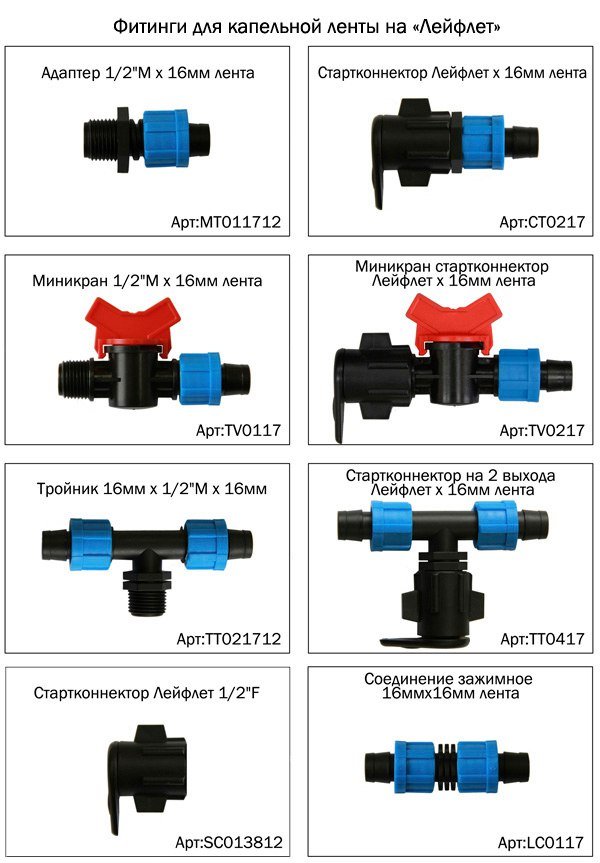 Фитинги для капельной ленты на «Лейфлет»

Адаптер 1/2"М х 16мм лента

Арт:МТ011712

Стартконнектор Лейфлет х 16мм лента

Арт:СТ0217

Миникран 1/2"М х 16мм лента

Арт:TV0117

Миникран стартконнектор Лейфлет х 16мм лента

Арт:TV0217

Тройник 16мм х 1/2"М х 16мм

Арт:ТТ021712

Стартконнектор на 2 выхода Лейфлет х 16мм лента

Арт:ТТ0417

Стартконнектор Лейфлет 1/2"F

Арт:SC013812

Соединение зажимное 16ммх16мм лента

Арт:LC0117