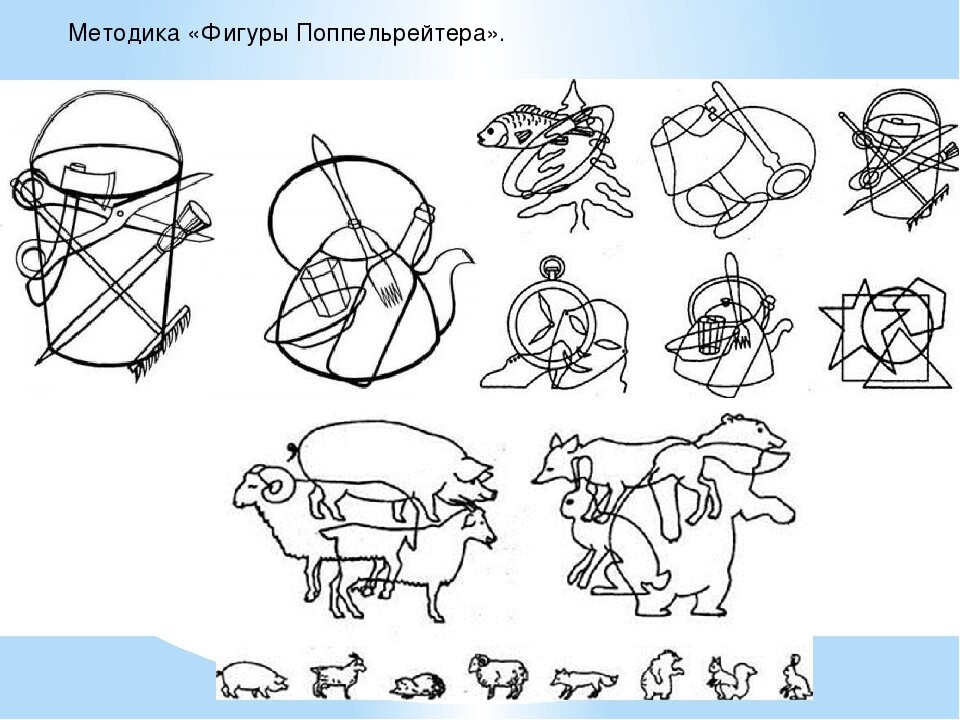 Методика «Фигуры Поппельрейтера».